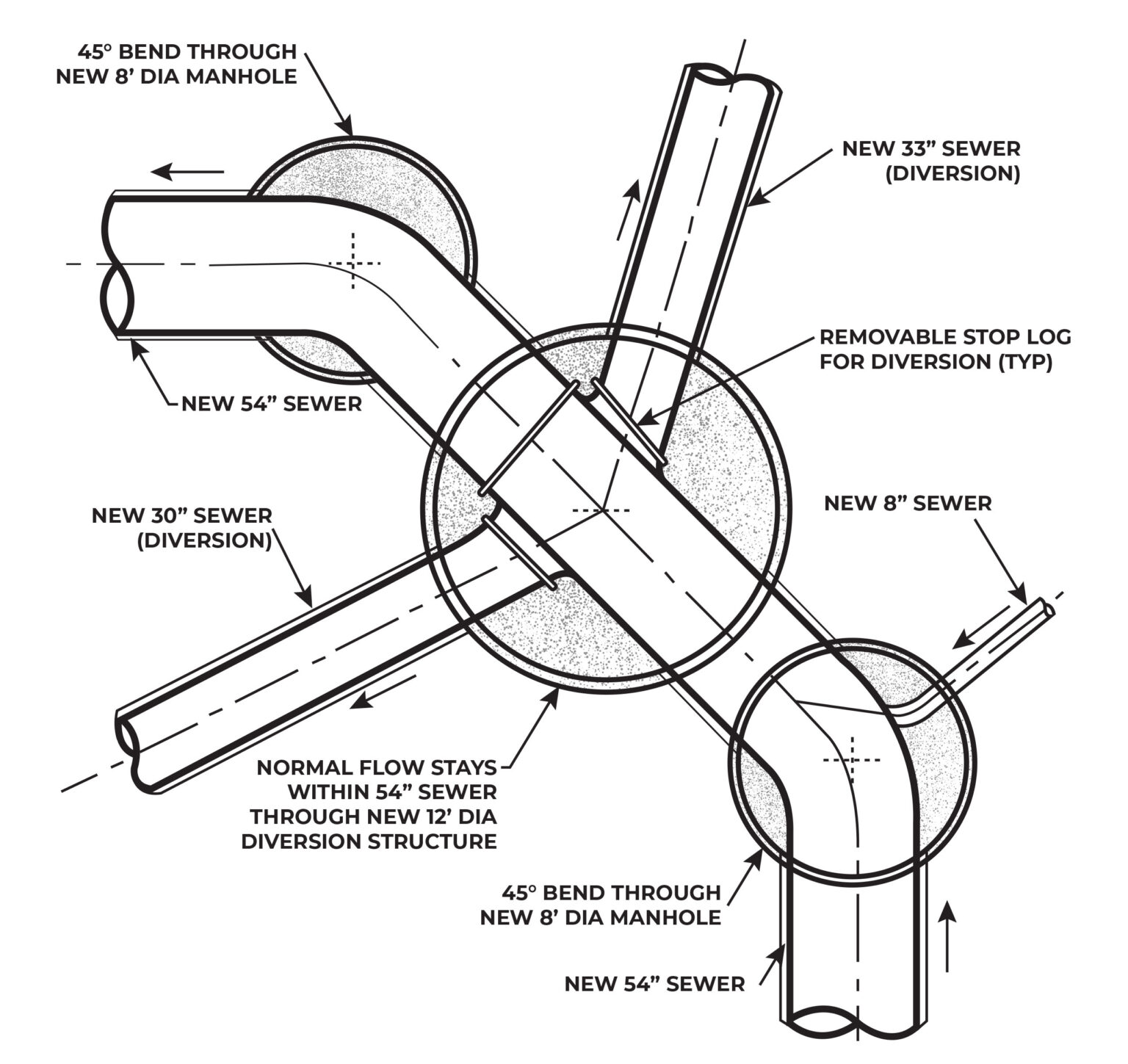 45° BEND THROUGH NEW 8' DIA MANHOLE

NEW 33" SEWER (DIVERSION)

REMOVABLE STOP LOG FOR DIVERSION (TYP)

NEW 54" SEWER

NEW 30" SEWER (DIVERSION)

NEW 8" SEWER

NORMAL FLOW STAYS WITHIN 54" SEWER THROUGH NEW 12' DIA DIVERSION STRUCTURE

45° BEND THROUGH NEW 8' DIA MANHOLE

NEW 54" SEWER